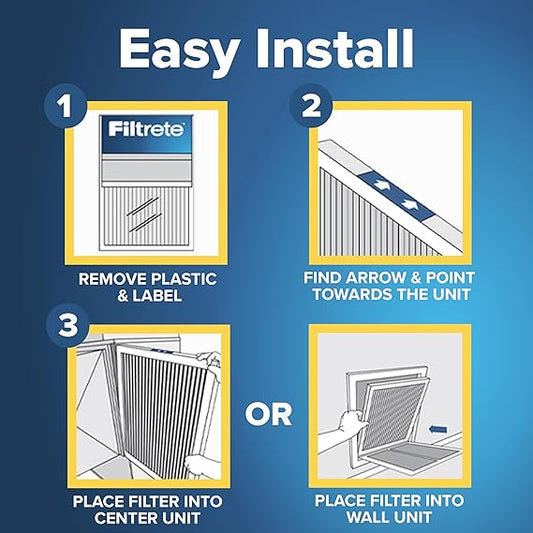 Easy Install

1

Filtrete

REMOVE PLASTIC & LABEL

2

FIND ARROW & POINT TOWARDS THE UNIT

3

PLACE FILTER INTO CENTER UNIT

OR

PLACE FILTER INTO WALL UNIT